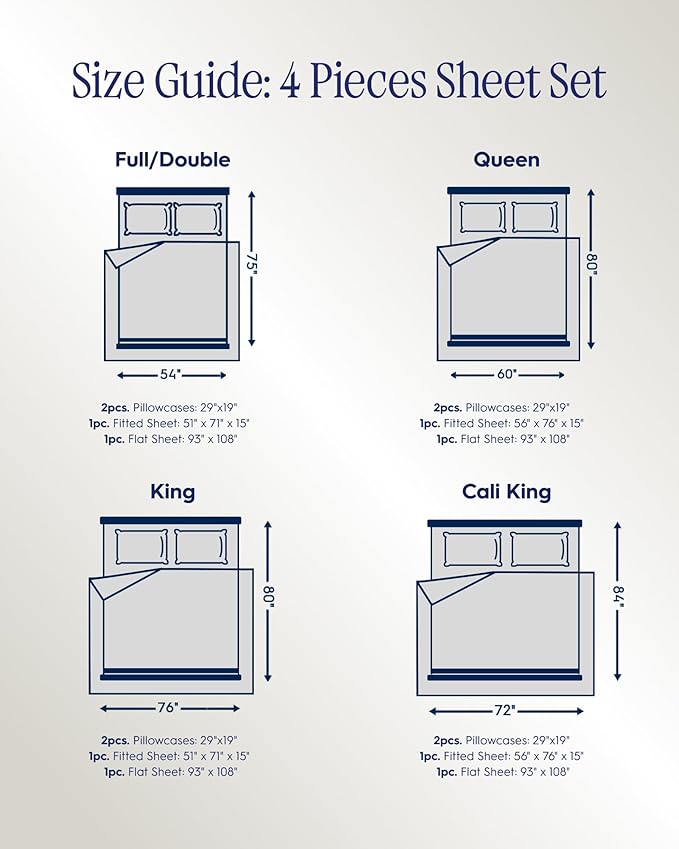 Size Guide: 4 Pieces Sheet Set

Full/Double

75"

54"

2pcs. Pillowcases: 29"x19"
1pc. Fitted Sheet: 51" x 71" x 15"
1pc. Flat Sheet: 93" x 108"

Queen

80"

60"

2pcs. Pillowcases: 29"x19"
1pc. Fitted Sheet: 56" x 76" x 15"
1pc. Flat Sheet: 93" x 108"

King

80"

76"

2pcs. Pillowcases: 29"x19"
1pc. Fitted Sheet: 51" x 71" x 15"
1pc. Flat Sheet: 93" x 108"

Cali King

84"

72"

2pcs. Pillowcases: 29"x19"
1pc. Fitted Sheet: 56" x 76" x 15"
1pc. Flat Sheet: 93" x 108"