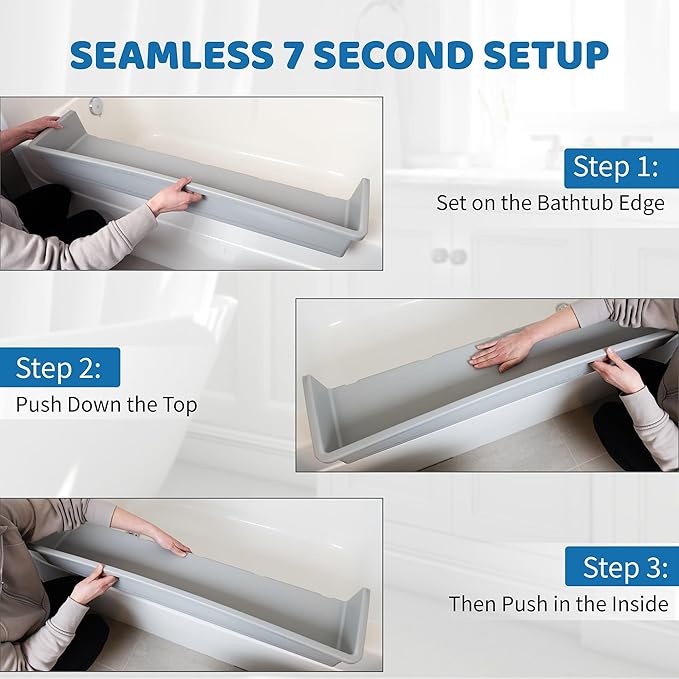 SEAMLESS 7 SECOND SETUP

Step 1:
Set on the Bathtub Edge

Step 2:
Push Down the Top

Step 3:
Then Push in the Inside