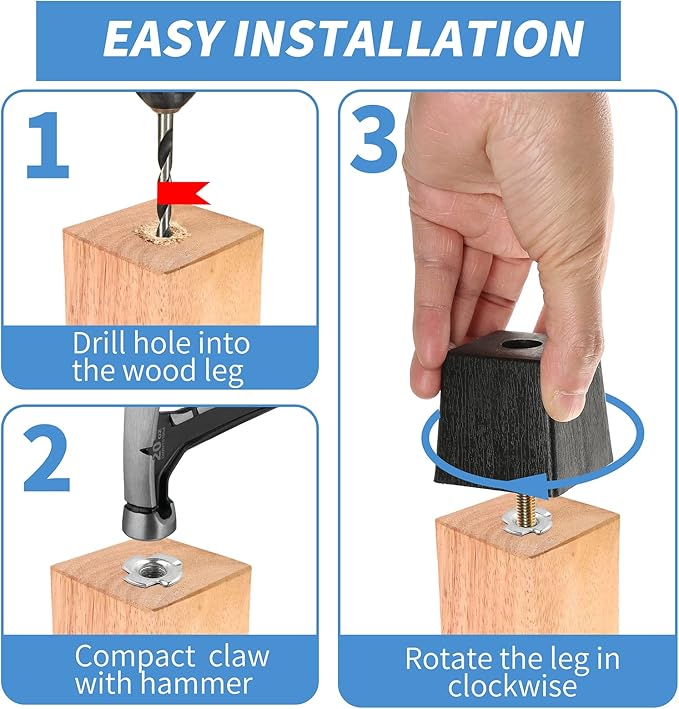 EASY INSTALLATION

1

Drill hole into the wood leg

2

20 oz

Compact claw with hammer

3

Rotate the leg in clockwise