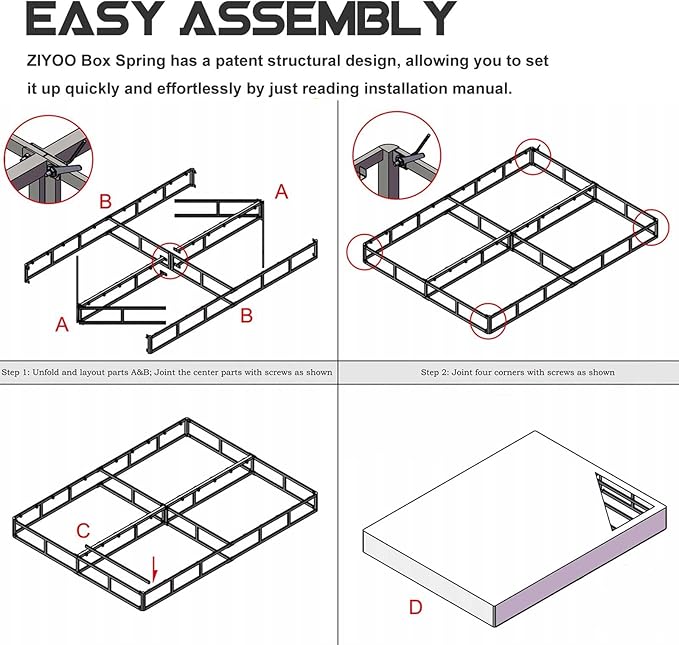 EASY ASSEMBLY

ZIYOO Box Spring has a patent structural design, allowing you to set it up quickly and effortlessly by just reading installation manual.

B

A

A

B

Step 1: Unfold and layout parts A&B; Joint the center parts with screws as shown

Step 2: Joint four corners with screws as shown

C

D