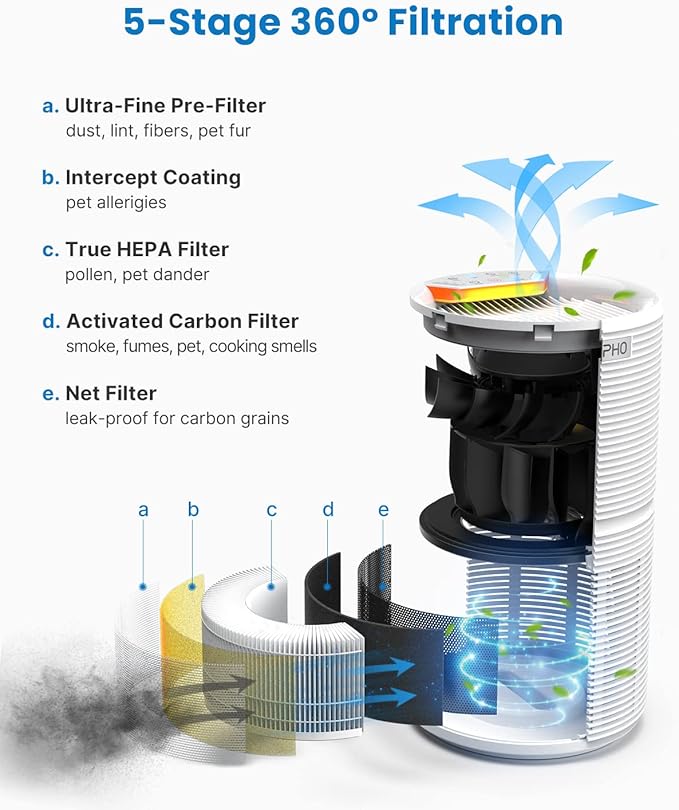 5-Stage 360° Filtration

a. Ultra-Fine Pre-Filter
dust, lint, fibers, pet fur

b. Intercept Coating
pet allerigies

c. True HEPA Filter
pollen, pet dander

d. Activated Carbon Filter
smoke, fumes, pet, cooking smells

e. Net Filter
leak-proof for carbon grains

PHO

a b c d e