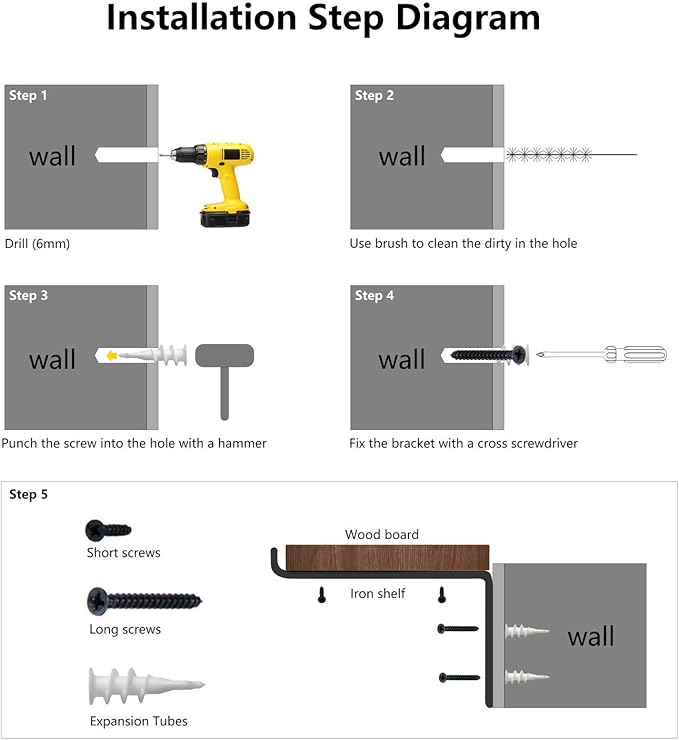 Installation Step Diagram

Step 1

wall

Drill (6mm)

Step 2

wall

Use brush to clean the dirty in the hole

Step 3

wall

Punch the screw into the hole with a hammer

Step 4

wall

Fix the bracket with a cross screwdriver

Step 5

Short screws

Long screws

Expansion Tubes

Wood board

Iron shelf

wall