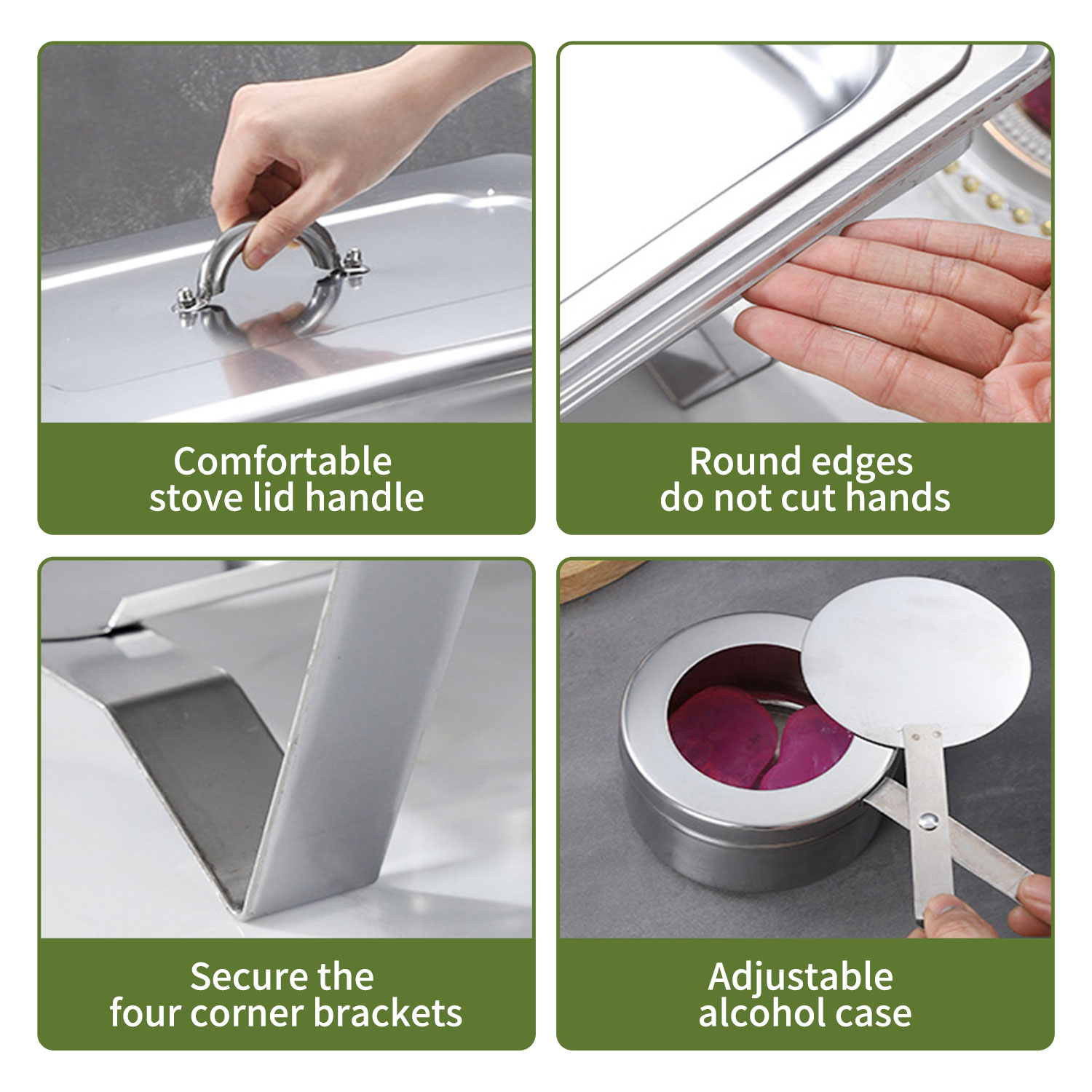 Comfortable
stove lid handle

Round edges
do not cut hands

Secure the
four corner brackets

Adjustable
alcohol case