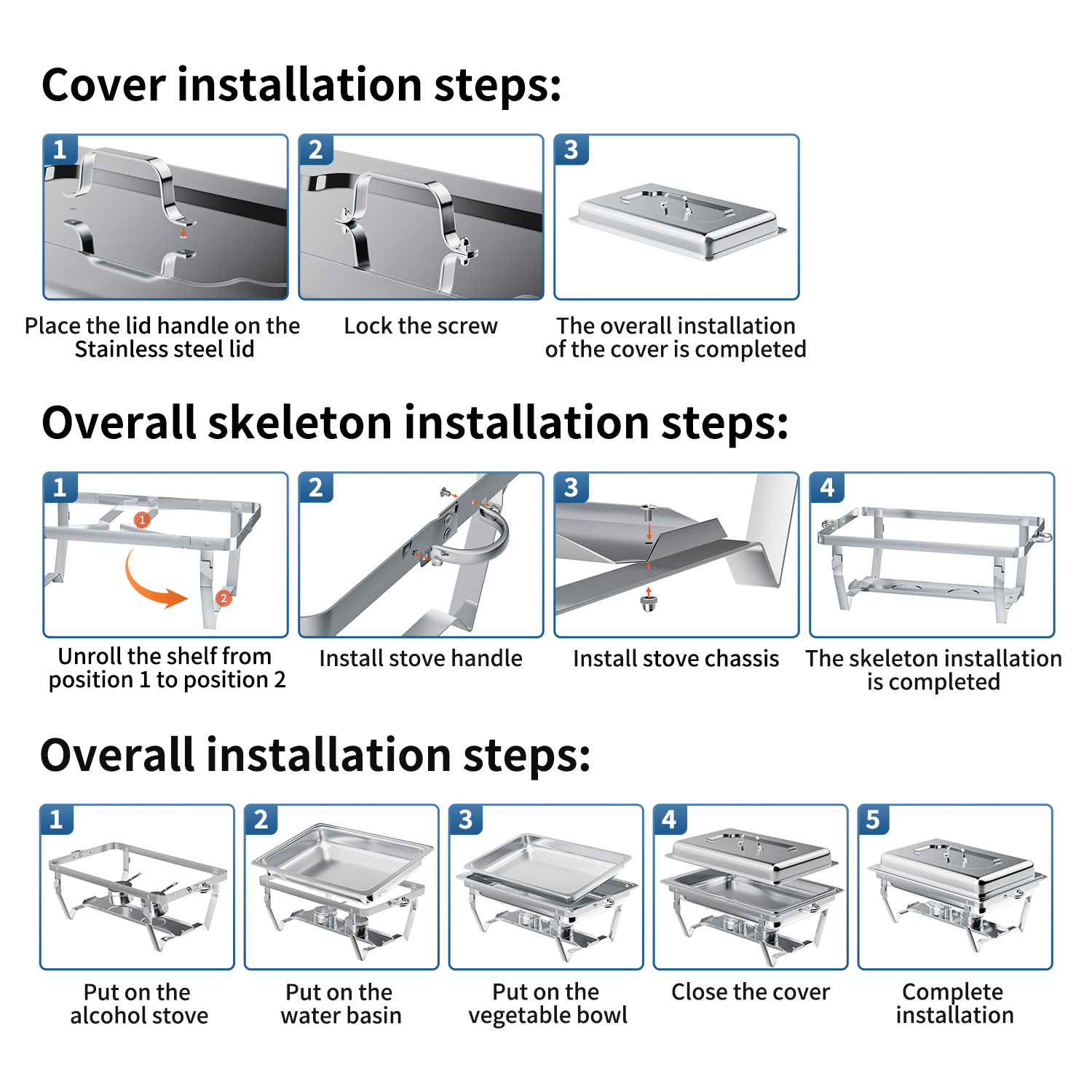 Cover installation steps:

1

Place the lid handle on the Stainless steel lid

2

Lock the screw

3

The overall installation of the cover is completed

Overall skeleton installation steps:

1

1

2

Unroll the shelf from position 1 to position 2

2

Install stove handle

3

Install stove chassis

4

The skeleton installation is completed

Overall installation steps:

1

Put on the alcohol stove

2

Put on the water basin

3

Put on the vegetable bowl

4

Close the cover

5

Complete installation