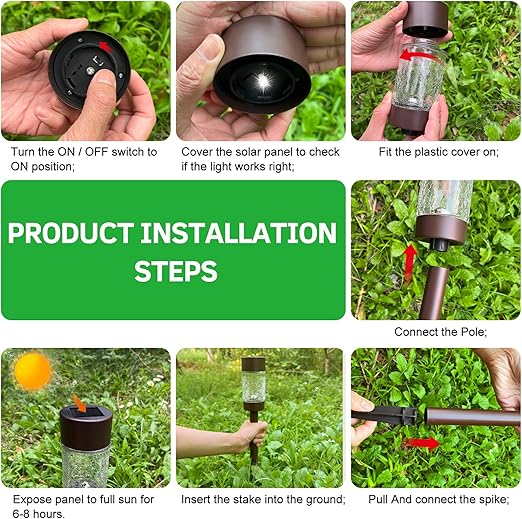 Turn the ON / OFF switch to ON position;

Cover the solar panel to check if the light works right;

Fit the plastic cover on;

PRODUCT INSTALLATION STEPS

Connect the Pole;

Expose panel to full sun for 6-8 hours.

Insert the stake into the ground;

Pull And connect the spike;