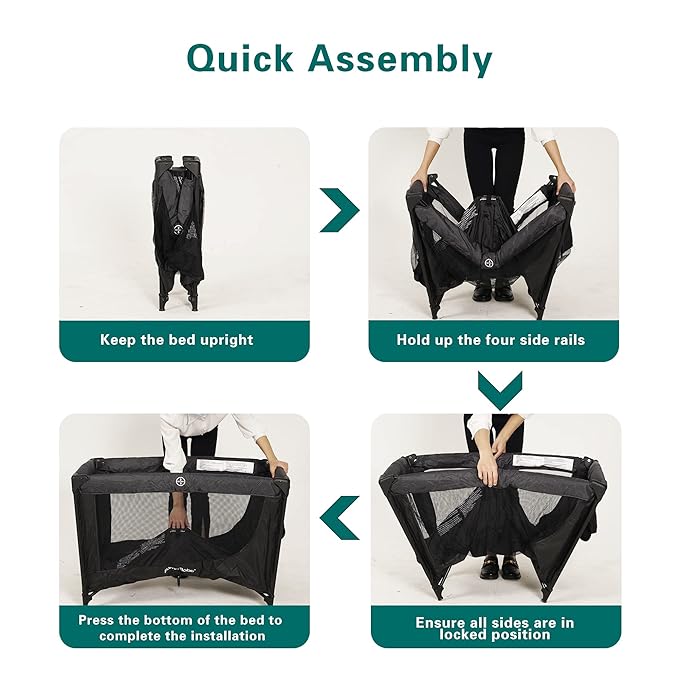 Quick Assembly

Keep the bed upright

Hold up the four side rails

Ensure all sides are in locked position

Press the bottom of the bed to complete the installation