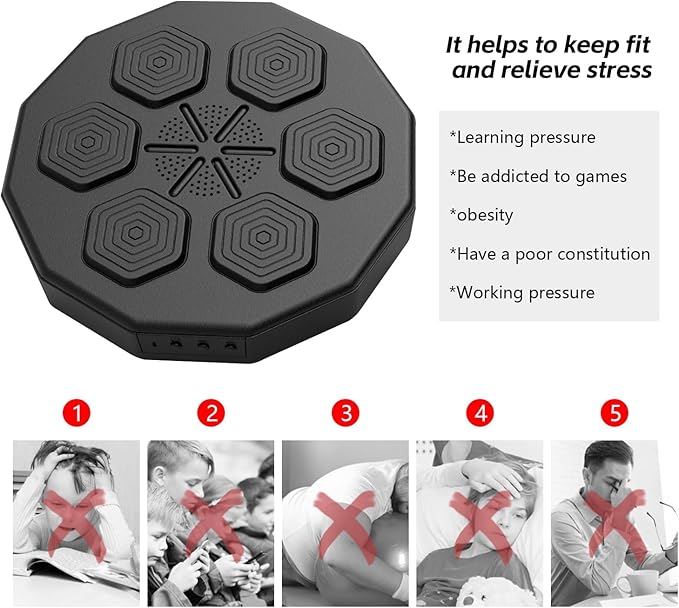 It helps to keep fit and relieve stress

*Learning pressure

*Be addicted to games

*obesity

*Have a poor constitution

*Working pressure

1

2

3

4

5