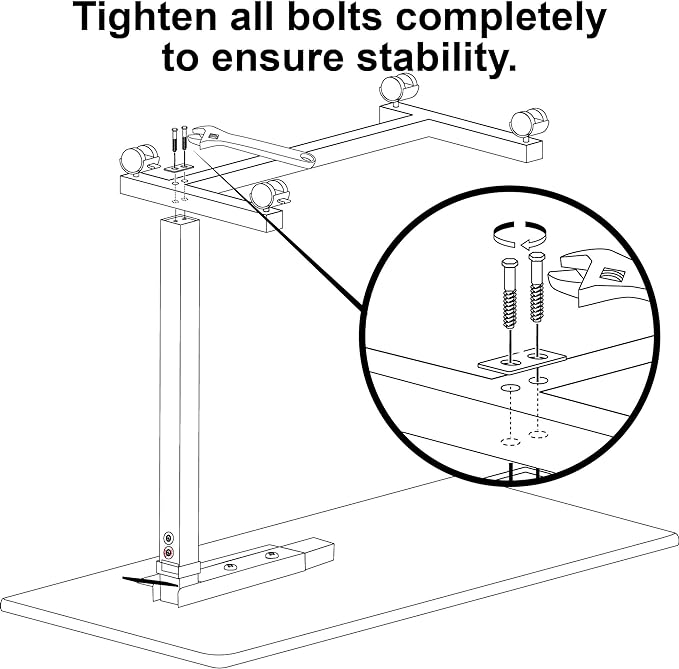 Tighten all bolts completely to ensure stability.