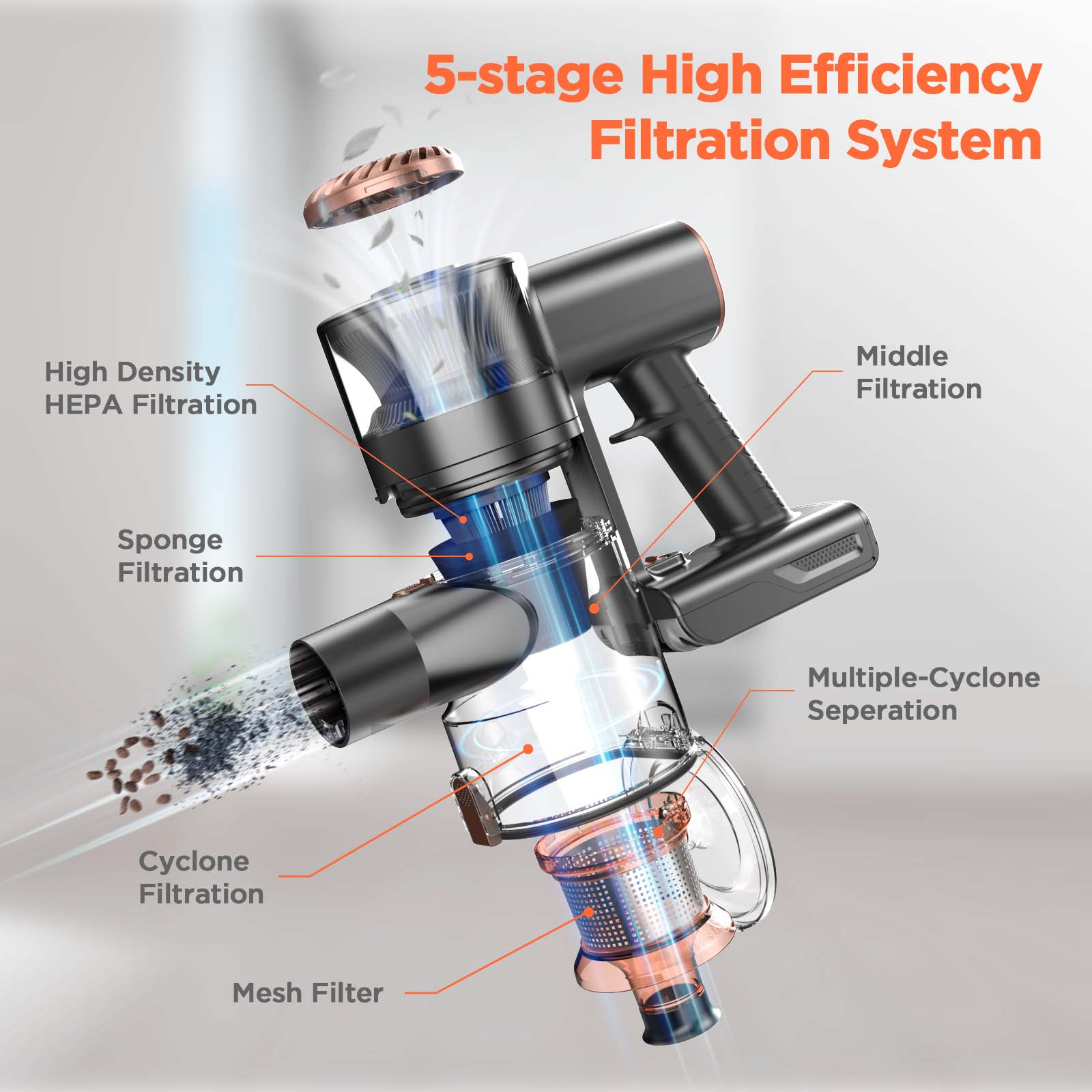 5-stage High Efficiency Filtration System

High Density HEPA Filtration

Middle Filtration

Sponge Filtration

Multiple-Cyclone Seperation

Cyclone Filtration

Mesh Filter