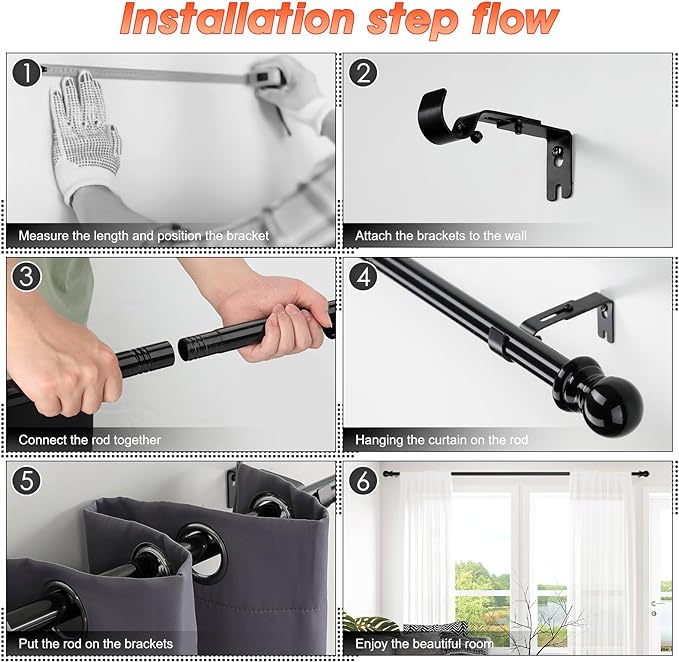 Installation step flow

1
Measure the length and position the bracket

2
Attach the brackets to the wall

3
Connect the rod together

4
Hanging the curtain on the rod

5
Put the rod on the brackets

6
Enjoy the beautiful room