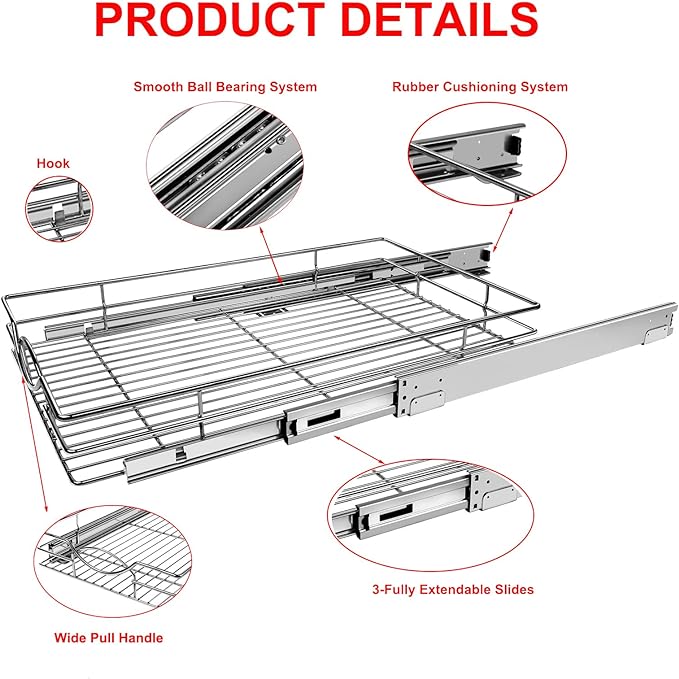 PRODUCT DETAILS

Smooth Ball Bearing System

Rubber Cushioning System

Hook

3-Fully Extendable Slides

Wide Pull Handle