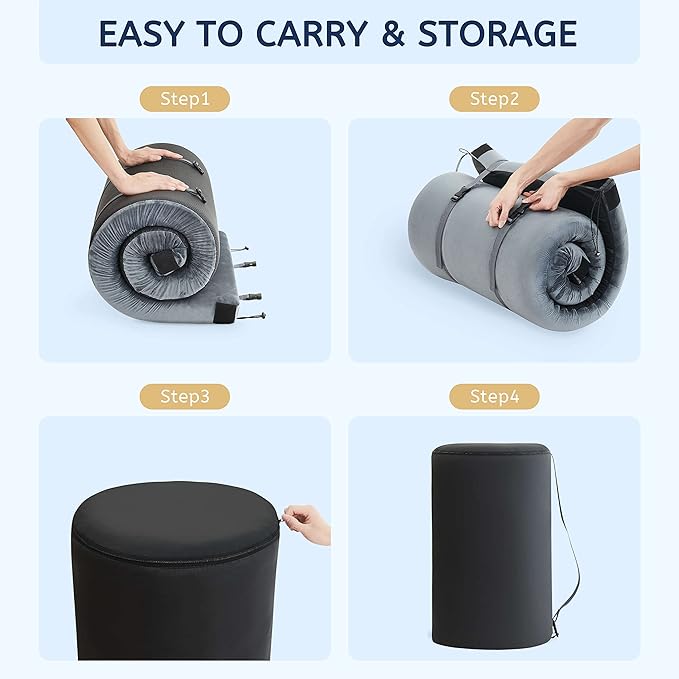 EASY TO CARRY & STORAGE

Step1

Step2

Step3

Step4