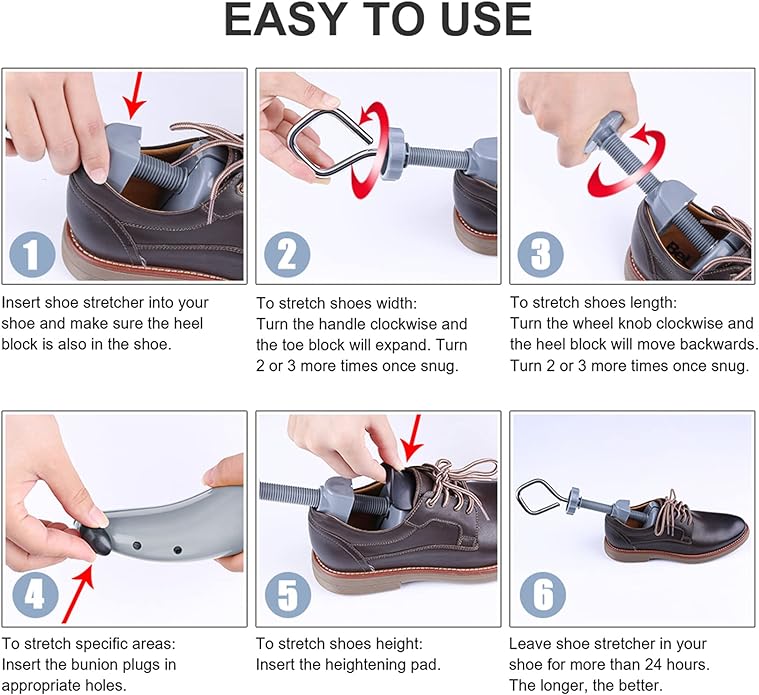 EASY TO USE

1

Insert shoe stretcher into your shoe and make sure the heel block is also in the shoe.

2

To stretch shoes width:
Turn the handle clockwise and the toe block will expand. Turn 2 or 3 more times once snug.

3

To stretch shoes length:
Turn the wheel knob clockwise and the heel block will move backwards. Turn 2 or 3 more times once snug.

4

To stretch specific areas:
Insert the bunion plugs in appropriate holes.

5

To stretch shoes height:
Insert the heightening pad.

6

Leave shoe stretcher in your shoe for more than 24 hours. The longer, the better.