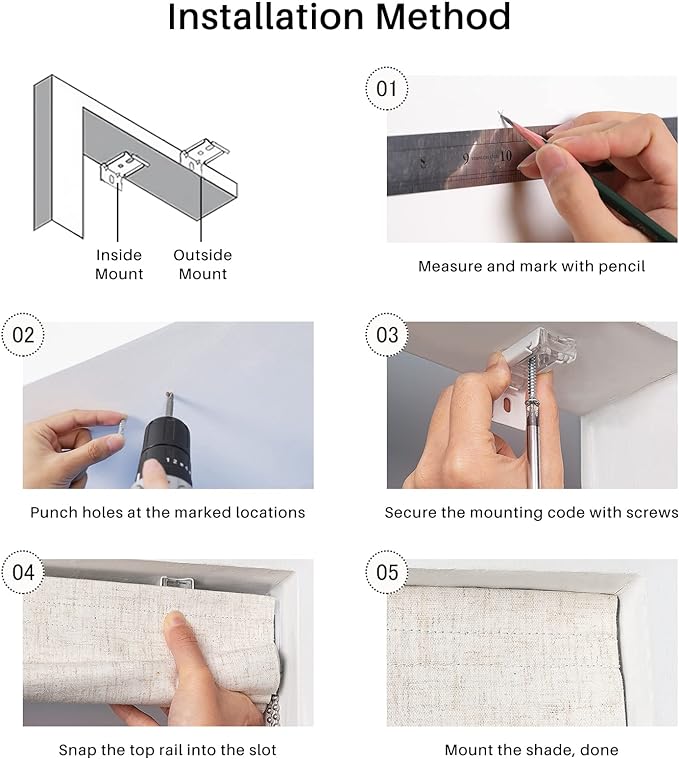 Installation Method

Inside Mount

Outside Mount

01

8 9 10

Measure and mark with pencil

02

Punch holes at the marked locations

03

Secure the mounting code with screws

04

Snap the top rail into the slot

05

Mount the shade, done