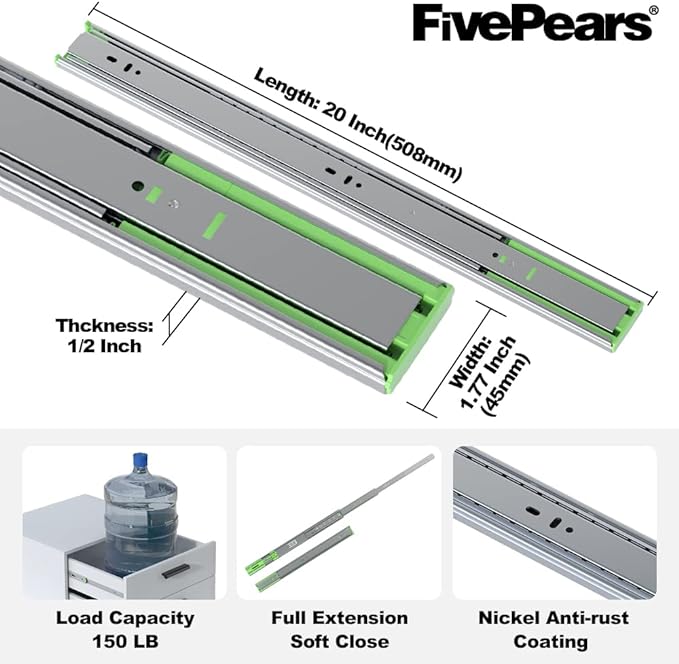 FivePears®

Length: 20 Inch(508mm)

Thckness: 1/2 Inch

Width: 1.77 Inch (45mm)

Load Capacity 150 LB

Full Extension Soft Close

Nickel Anti-rust Coating