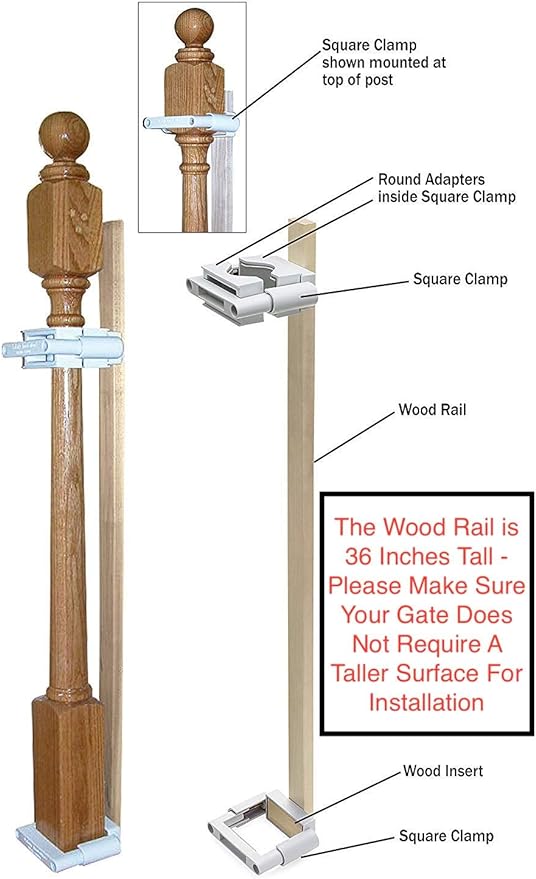 Square Clamp shown mounted at top of post

Round Adapters inside Square Clamp

Square Clamp

Wood Rail

The Wood Rail is 36 Inches Tall - Please Make Sure Your Gate Does Not Require A Taller Surface For Installation

Wood Insert

Square Clamp