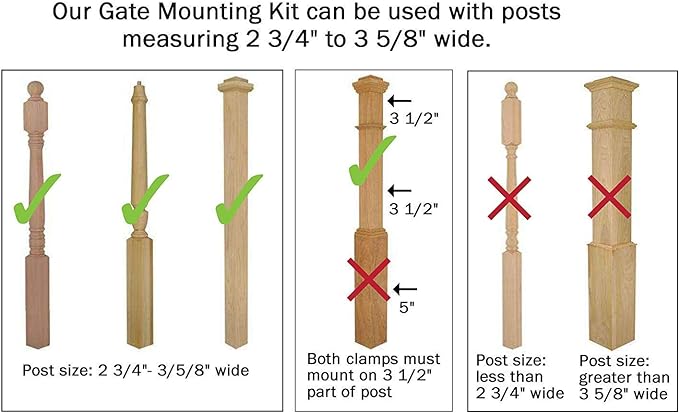 Our Gate Mounting Kit can be used with posts measuring 2 3/4" to 3 5/8" wide.

Post size: 2 3/4"- 3/5/8" wide

3 1/2"

3 1/2"

5"

Both clamps must mount on 3 1/2" part of post

Post size: less than 2 3/4" wide

Post size: greater than 3 5/8" wide