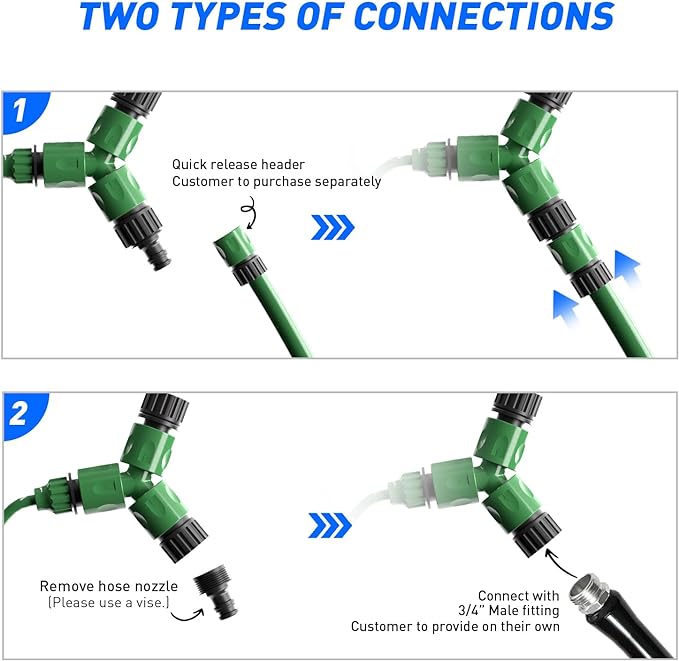 TWO TYPES OF CONNECTIONS

1

Quick release header
Customer to purchase separately

2

Remove hose nozzle
(Please use a vise.)

Connect with
3/4" Male fitting
Customer to provide on their own