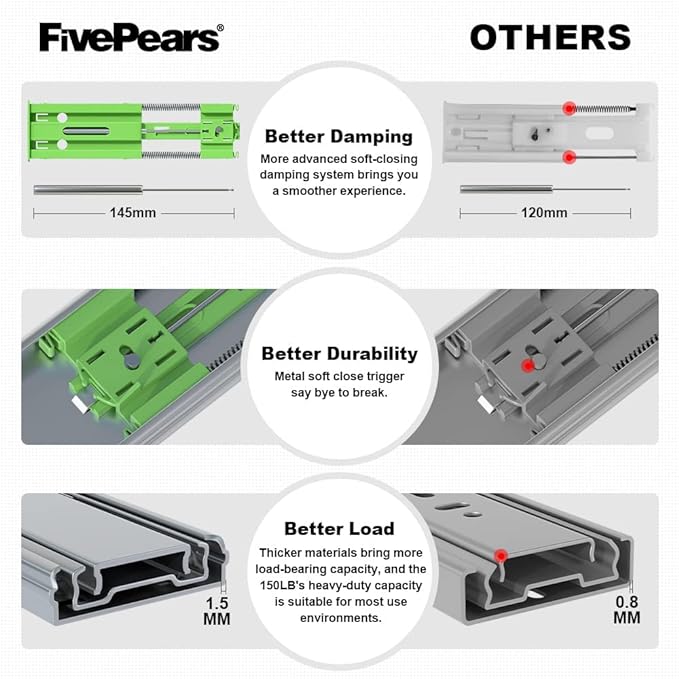 FivePears®

OTHERS

Better Damping
More advanced soft-closing damping system brings you a smoother experience.

145mm

120mm

Better Durability
Metal soft close trigger say bye to break.

Better Load
Thicker materials bring more load-bearing capacity, and the 150LB's heavy-duty capacity is suitable for most use environments.

1.5 MM

0.8 MM