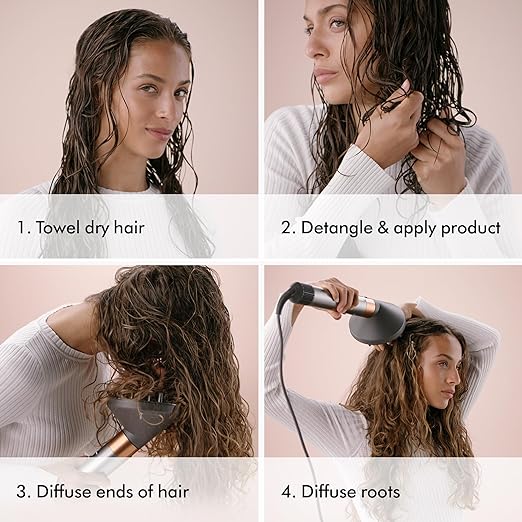 1. Towel dry hair

2. Detangle & apply product

3. Diffuse ends of hair

4. Diffuse roots