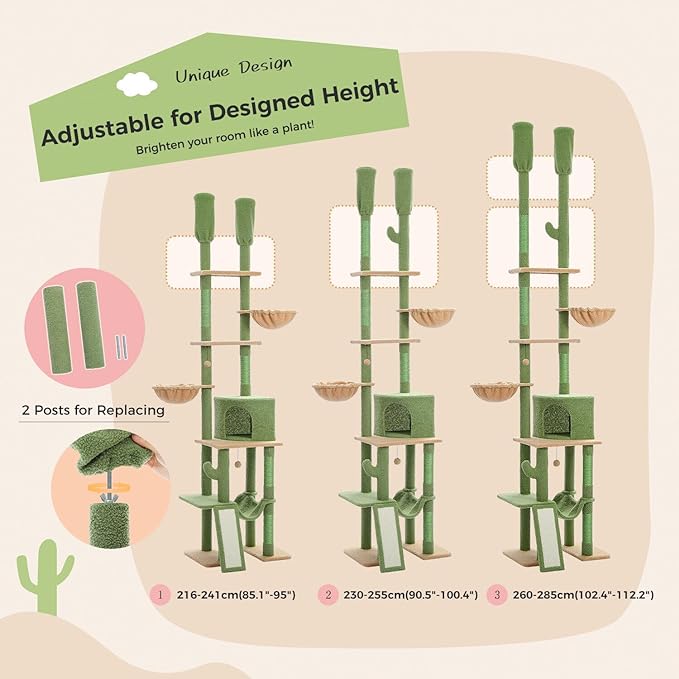 Unique Design

Adjustable for Designed Height

Brighten your room like a plant!

2 Posts for Replacing

1 216-241cm(85.1"-95")

2 230-255cm(90.5"-100.4")

3 260-285cm(102.4"-112.2")