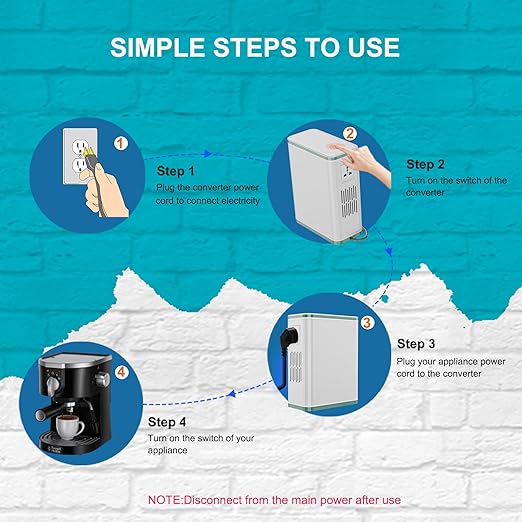 SIMPLE STEPS TO USE

1

Step 1
Plug the converter power cord to connect electricity

2

Step 2
Turn on the switch of the converter

3

Step 3
Plug your appliance power cord to the converter

4

Step 4
Turn on the switch of your appliance

NOTE:Disconnect from the main power after use