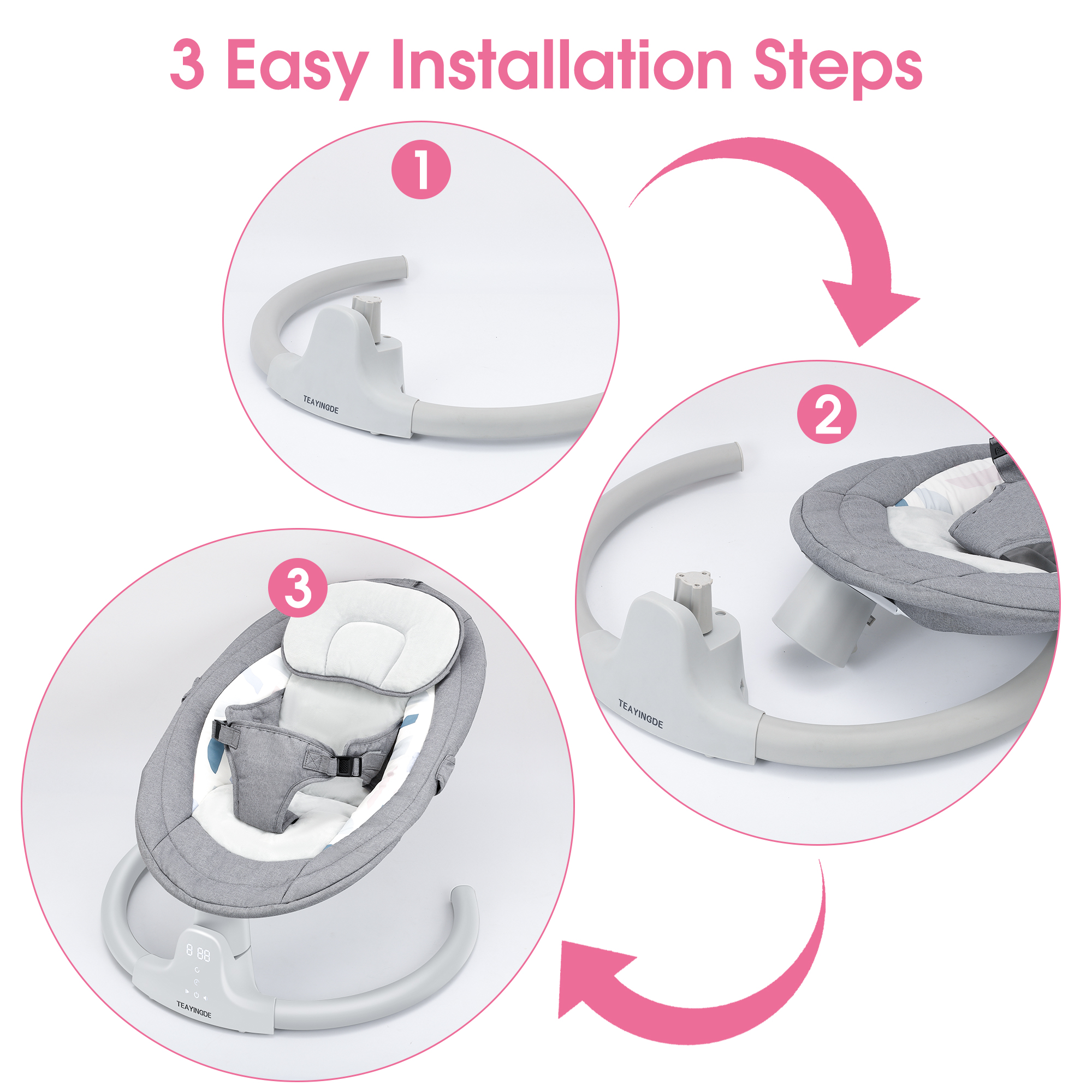 3 Easy Installation Steps

1

TEAYINGDE

2

TEAYINGDE

3

8 88

TEAYINGDE