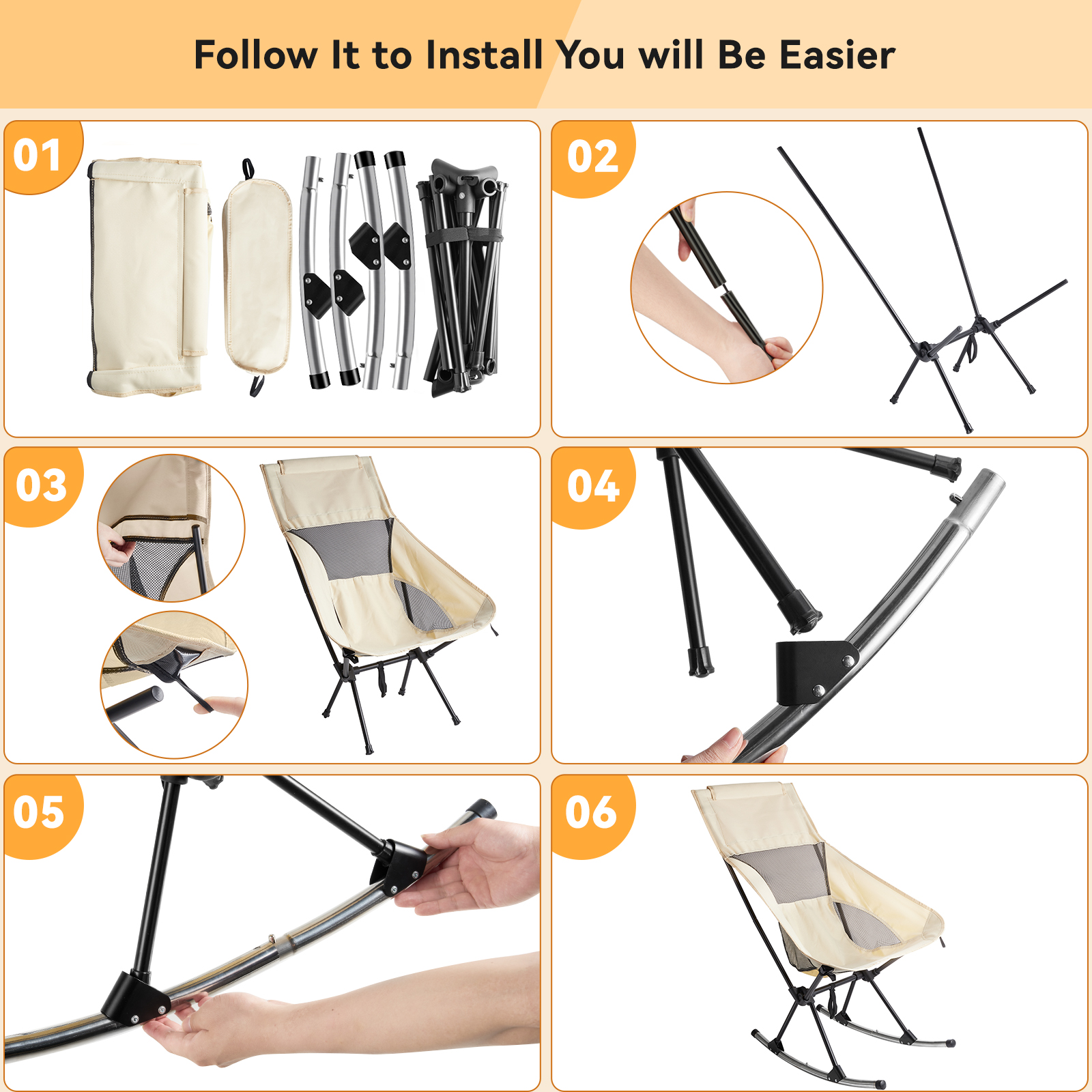 Follow It to Install You will Be Easier

01

02

03

04

05

06