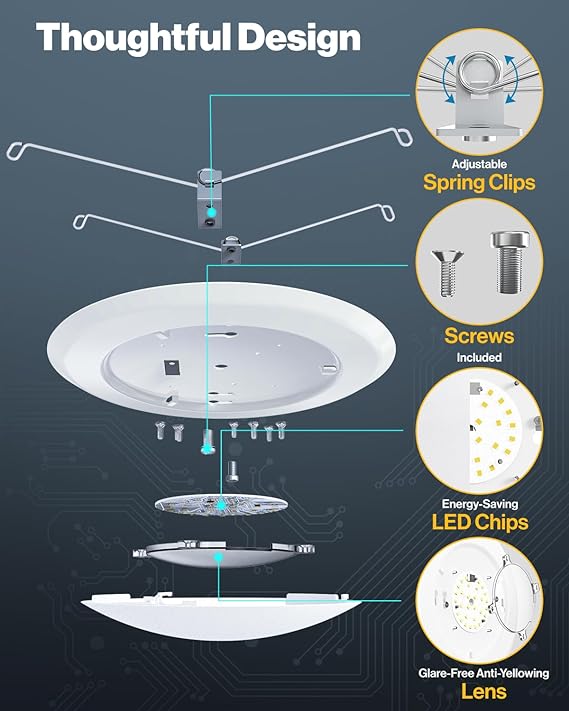 Thoughtful Design

Adjustable
Spring Clips

Screws
Included

Energy-Saving
LED Chips

Glare-Free Anti-Yellowing
Lens