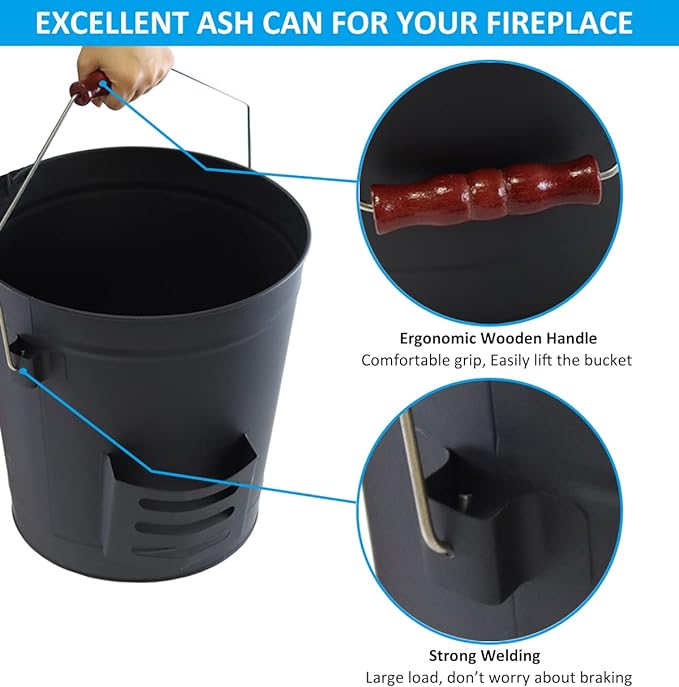 EXCELLENT ASH CAN FOR YOUR FIREPLACE

Ergonomic Wooden Handle
Comfortable grip, Easily lift the bucket

Strong Welding
Large load, don't worry about braking