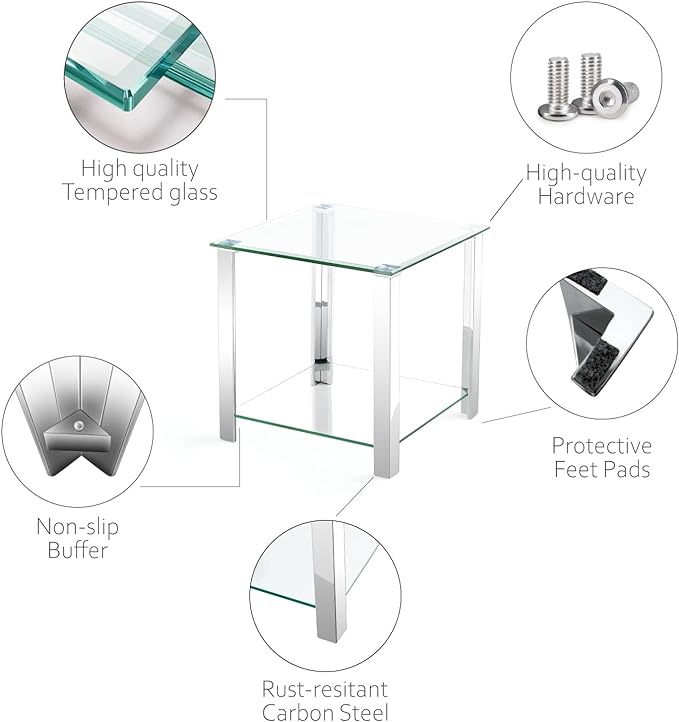 High quality
Tempered glass

High-quality
Hardware

Protective
Feet Pads

Non-slip
Buffer

Rust-resitant
Carbon Steel