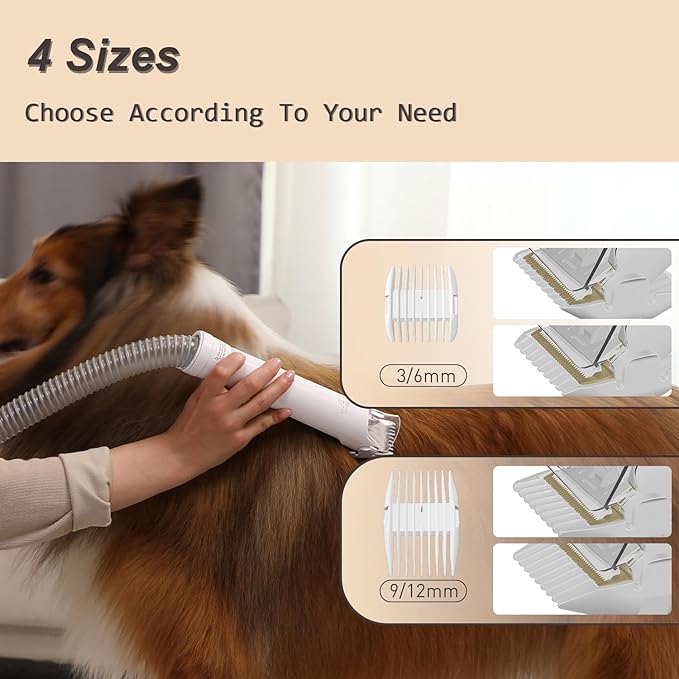 4 Sizes

Choose According To Your Need

3/6mm

9/12mm