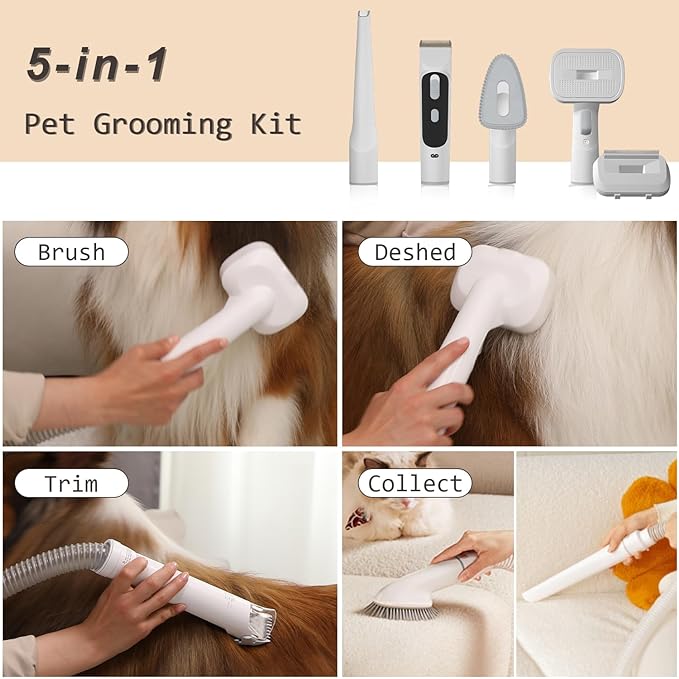 5-in-1

Pet Grooming Kit

Brush

Deshed

Trim

Collect