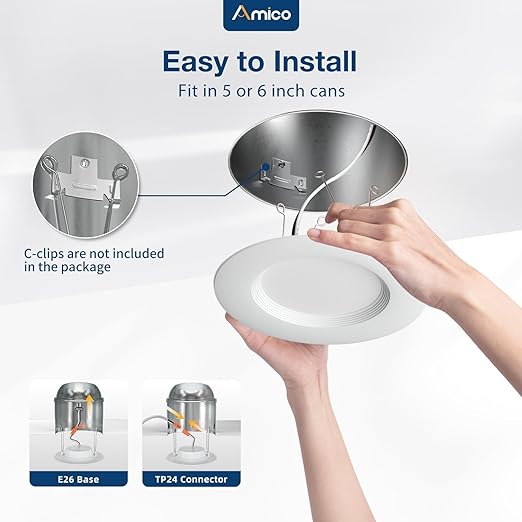 Amico

Easy to Install

Fit in 5 or 6 inch cans

C-clips are not included in the package

E26 Base

TP24 Connector