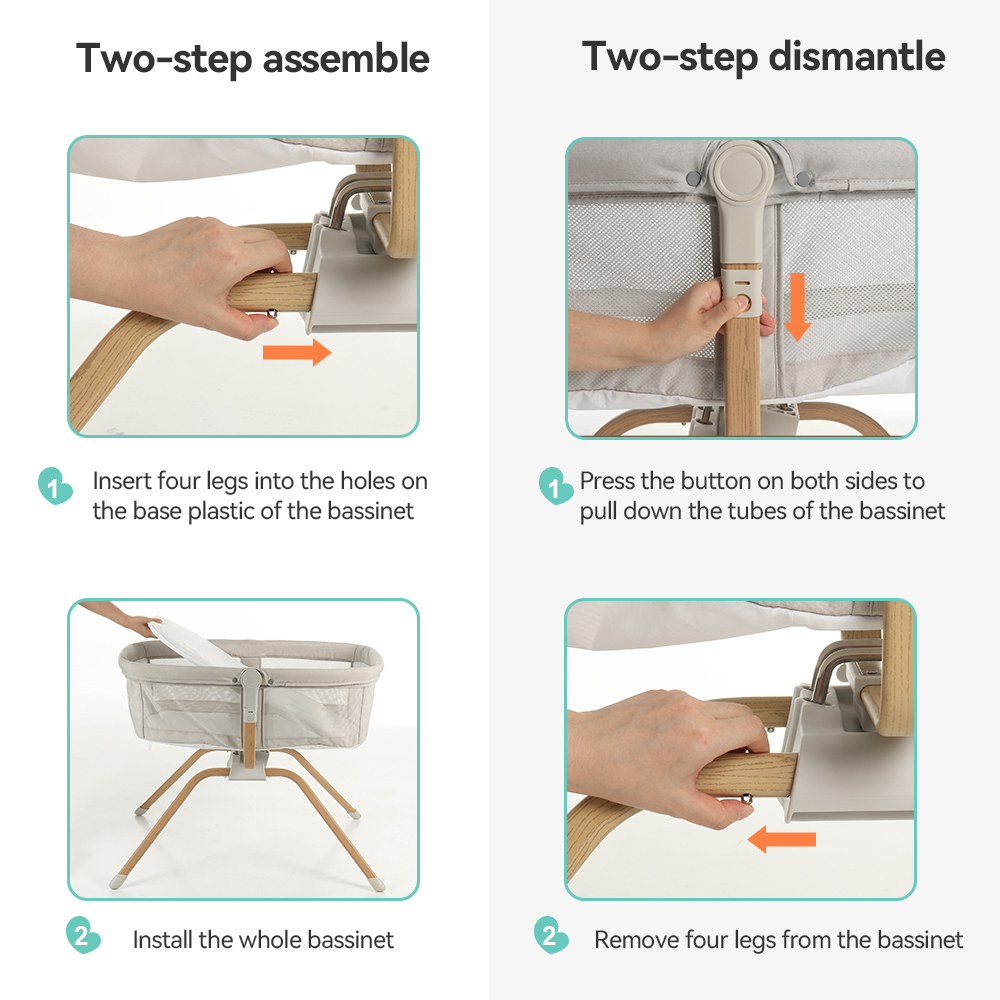 Two-step assemble

1 Insert four legs into the holes on the base plastic of the bassinet

2 Install the whole bassinet

Two-step dismantle

1 Press the button on both sides to pull down the tubes of the bassinet

2 Remove four legs from the bassinet